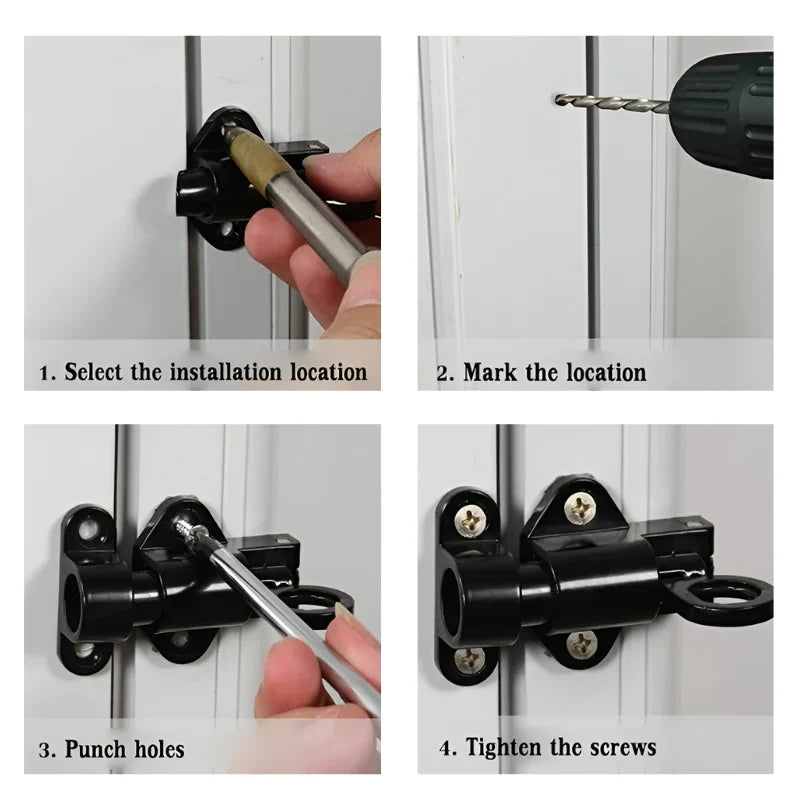 1. Select the installation location

2. Mark the location

3. Punch holes

4. Tighten the screws